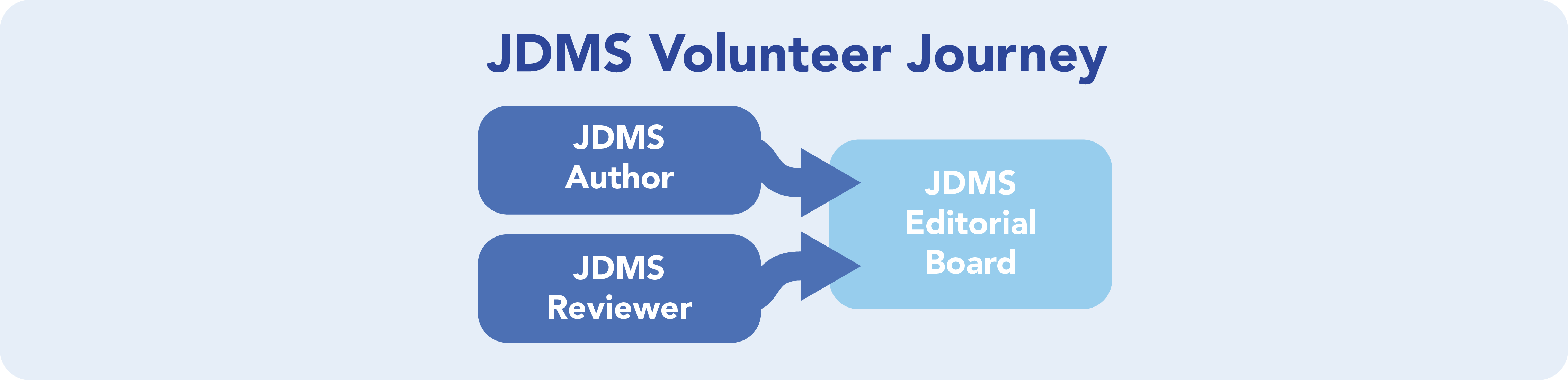 JDMS Volunteer Journey

JDMS Author

JDMS Reviewer

JDMS Editorial Board